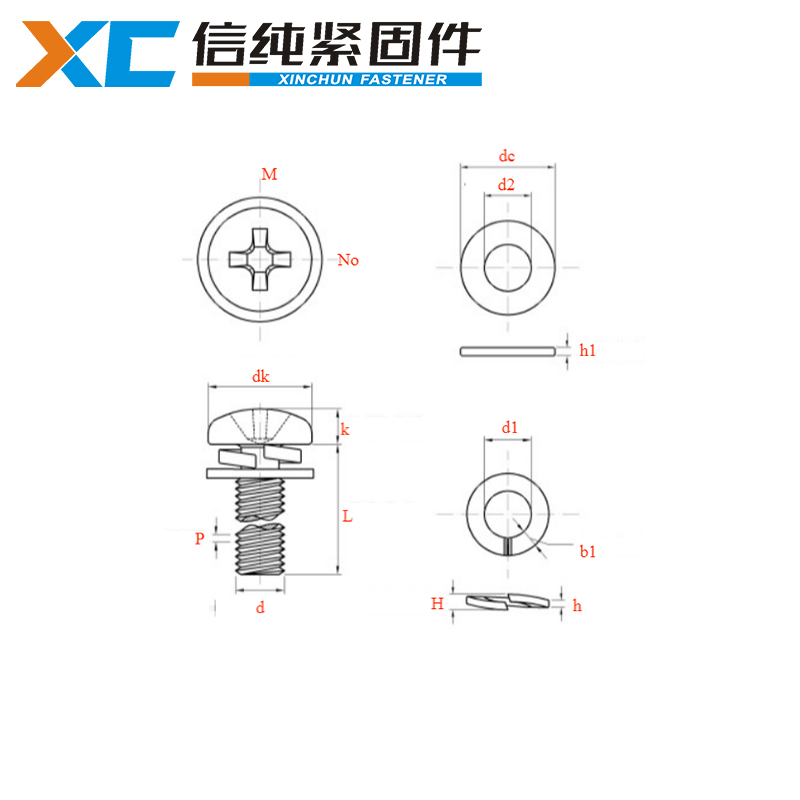 XC 信纯紧固件
XINCHUN FASTENER

M
No

dc
d2

h1

dk
k
L
P
d

d1
b1
H
h